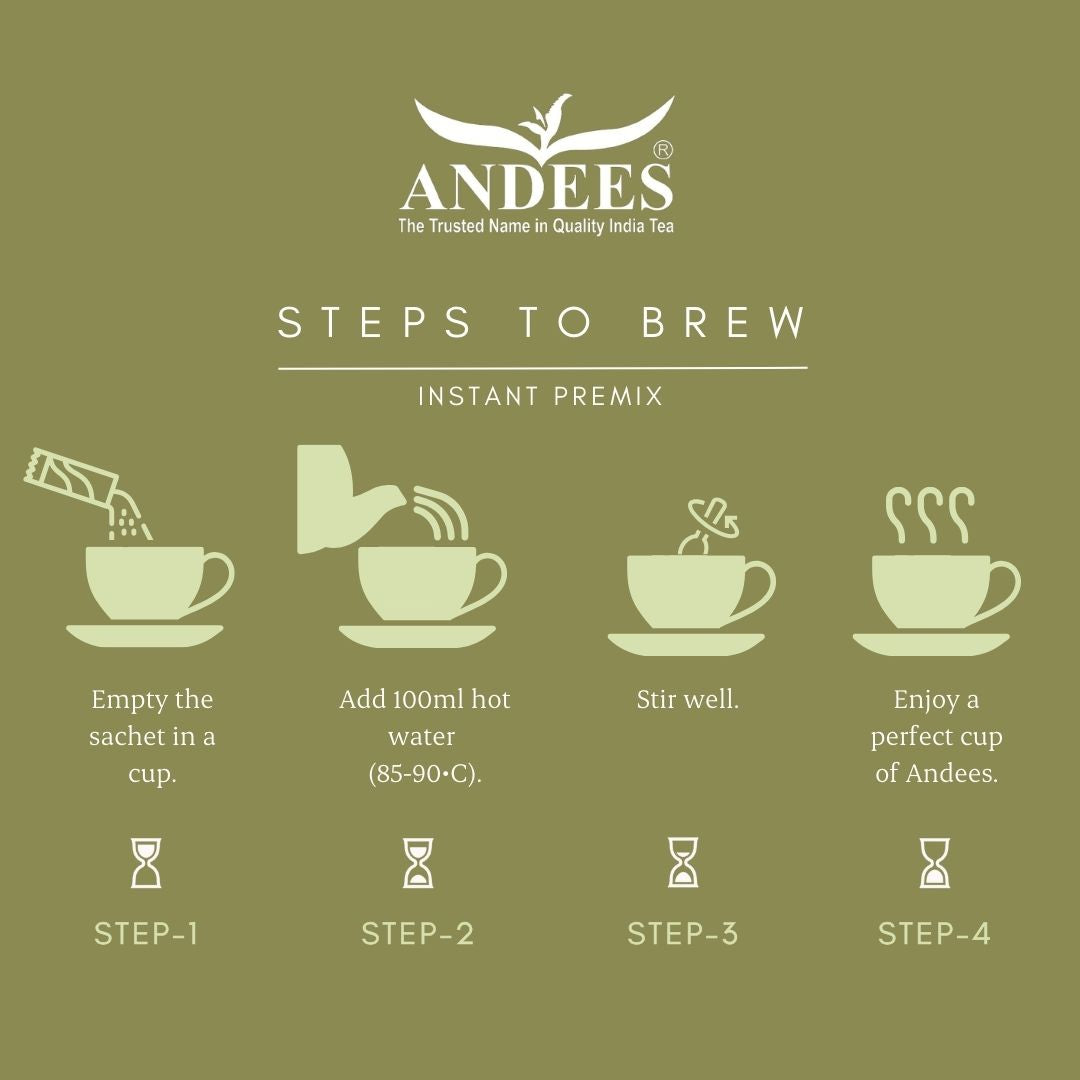 ANDEES®
The Trusted Name in Quality India Tea

STEPS TO BREW

INSTANT PREMIX

Empty the sachet in a cup.

STEP-1

Add 100ml hot water (85-90•C).

STEP-2

Stir well.

STEP-3

Enjoy a perfect cup of Andees.

STEP-4