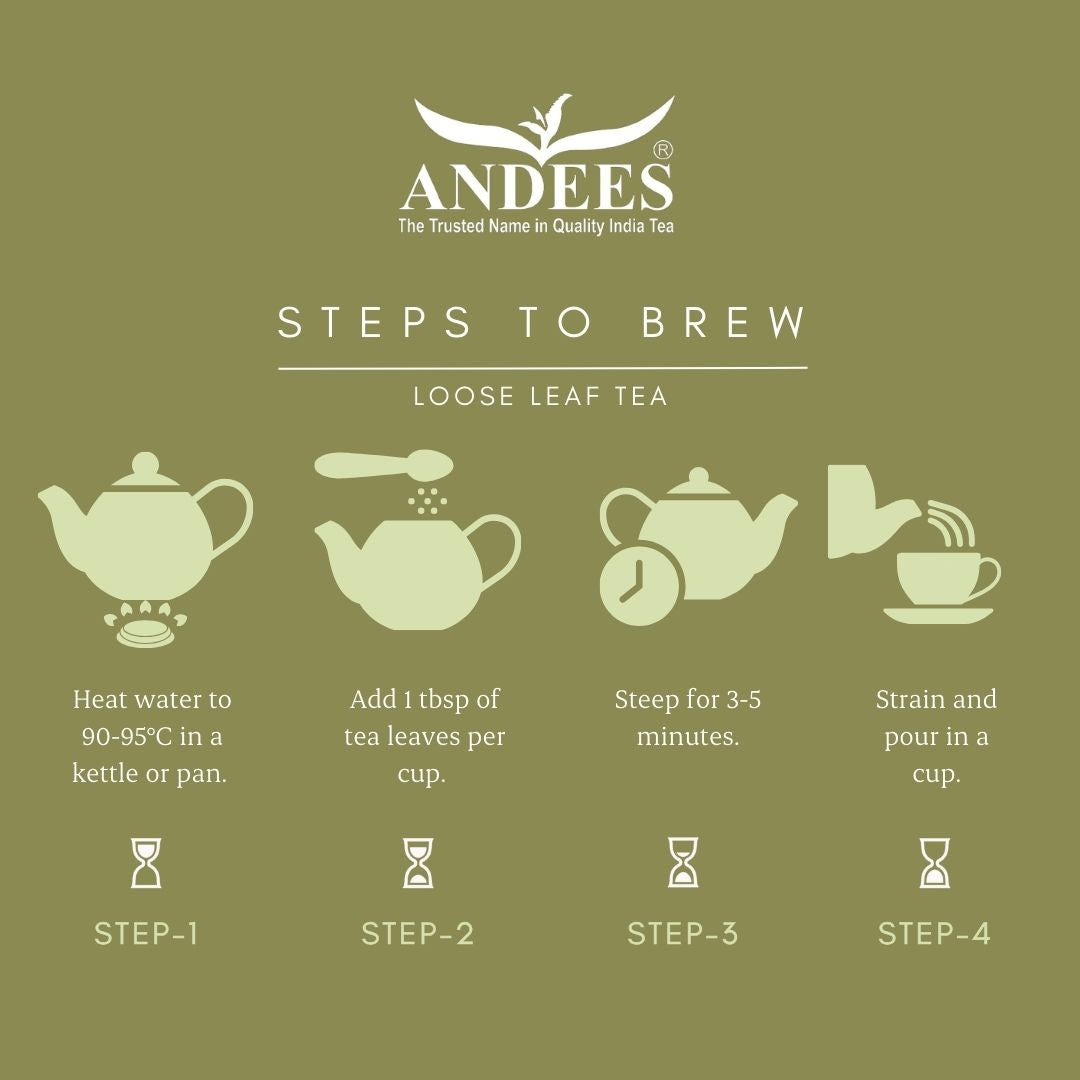 ANDEES®
The Trusted Name in Quality India Tea

STEPS TO BREW

LOOSE LEAF TEA

Heat water to 90-95°C in a kettle or pan.

STEP-1

Add 1 tbsp of tea leaves per cup.

STEP-2

Steep for 3-5 minutes.

STEP-3

Strain and pour in a cup.

STEP-4